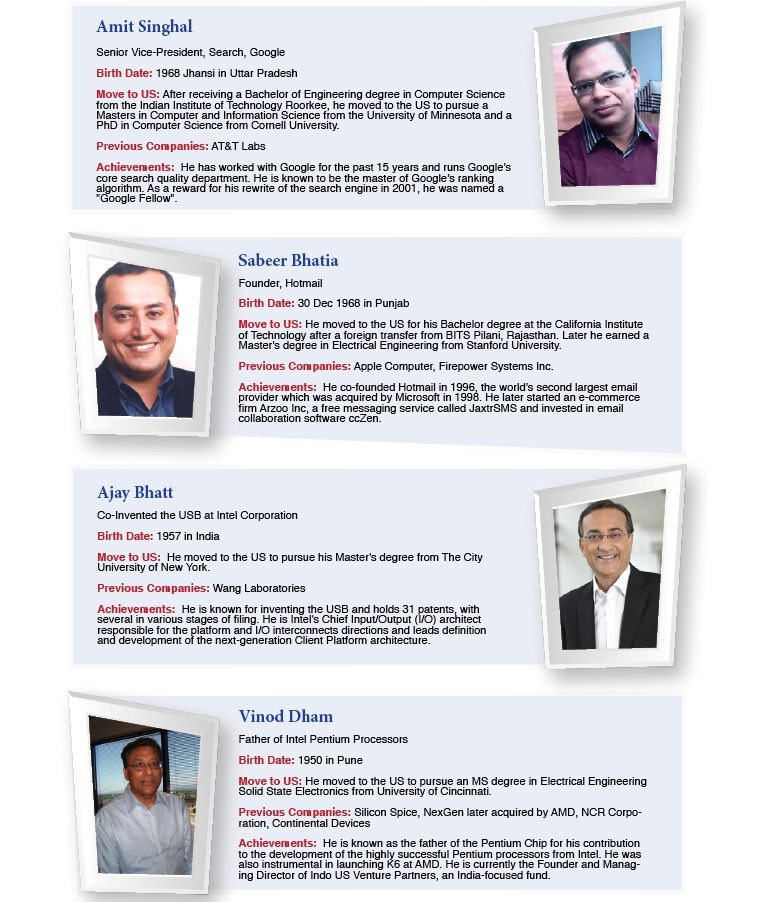 Amit Singhal

Senior Vice-President, Search, Google

Birth Date: 1968 Jhansi in Uttar Pradesh

Move to US: After receiving a Bachelor of Engineering degree in Computer Science from the Indian Institute of Technology Roorkee, he moved to the US to pursue a Masters in Computer and Information Science from the University of Minnesota and a PhD in Computer Science from Cornell University.

Previous Companies: AT&T Labs

Achievements: He has worked with Google for the past 15 years and runs Google's core search quality department. He is known to be the master of Google's ranking algorithm. As a reward for his rewrite of the search engine in 2001, he was named a "Google Fellow".

Sabeer Bhatia

Founder, Hotmail

Birth Date: 30 Dec 1968 in Punjab

Move to US: He moved to the US for his Bachelor degree at the California Institute of Technology after a foreign transfer from BITS Pilani, Rajasthan. Later he earned a Master's degree in Electrical Engineering from Stanford University.

Previous Companies: Apple Computer, Firepower Systems Inc.

Achievements: He co-founded Hotmail in 1996, the world's second largest email provider which was acquired by Microsoft in 1998. He later started an e-commerce firm Arzoo Inc, a free messaging service called JaxtrSMS and invested in email collaboration software ccZen.

Ajay Bhatt

Co-Invented the USB at Intel Corporation

Birth Date: 1957 in India

Move to US: He moved to the US to pursue his Master's degree from The City University of New York.

Previous Companies: Wang Laboratories

Achievements: He is known for inventing the USB and holds 31 patents, with several in various stages of filing. He is Intel's Chief Input/Output (I/O) architect responsible for the platform and I/O interconnects directions and leads definition and development of the next-generation Client Platform architecture.

Vinod Dham

Father of Intel Pentium Processors

Birth Date: 1950 in Pune

Move to US: He moved to the US to pursue an MS degree in Electrical Engineering Solid State Electronics from University of Cincinnati.

Previous Companies: Silicon Spice, NexGen later acquired by AMD, NCR Corporation, Continental Devices

Achievements: He is known as the father of the Pentium Chip for his contribution to the development of the highly successful Pentium processors from Intel. He was also instrumental in launching K6 at AMD. He is currently the Founder and Managing Director of Indo US Venture Partners, an India-focused fund.